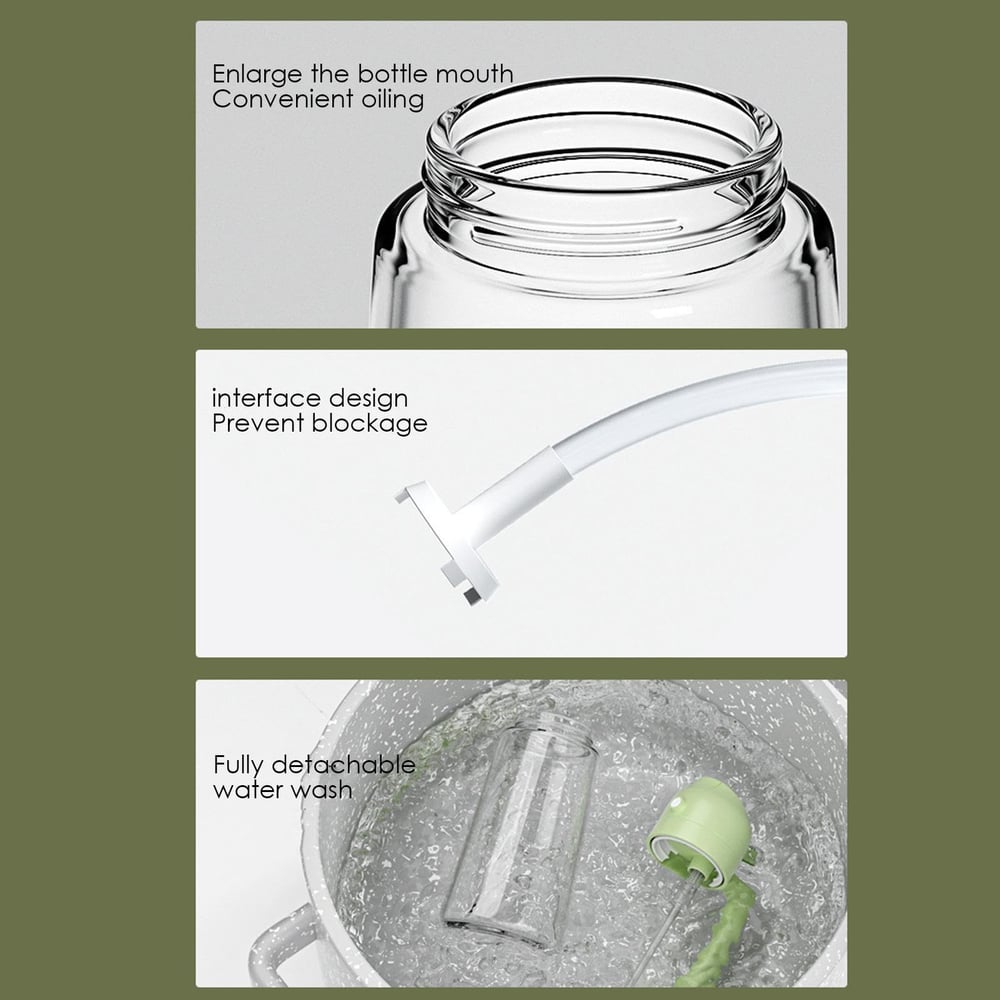 Enlarge the bottle mouth
Convenient oiling

interface design
Prevent blockage

Fully detachable
water wash