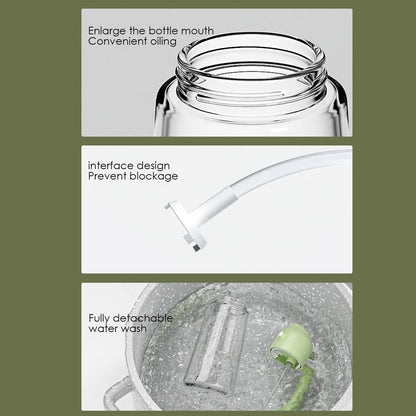 Enlarge the bottle mouth
Convenient oiling

interface design
Prevent blockage

Fully detachable
water wash